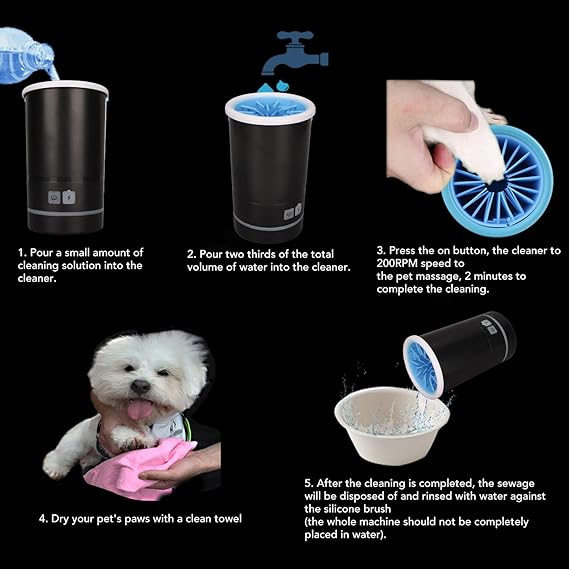 1. Pour a small amount of cleaning solution into the cleaner.

2. Pour two thirds of the total volume of water into the cleaner.

3. Press the on button, the cleaner to 200RPM speed to
the pet massage, 2 minutes to complete the cleaning.

4. Dry your pet's paws with a clean towel

5. After the cleaning is completed, the sewage will be disposed of and rinsed with water against the silicone brush
(the whole machine should not be completely placed in water).